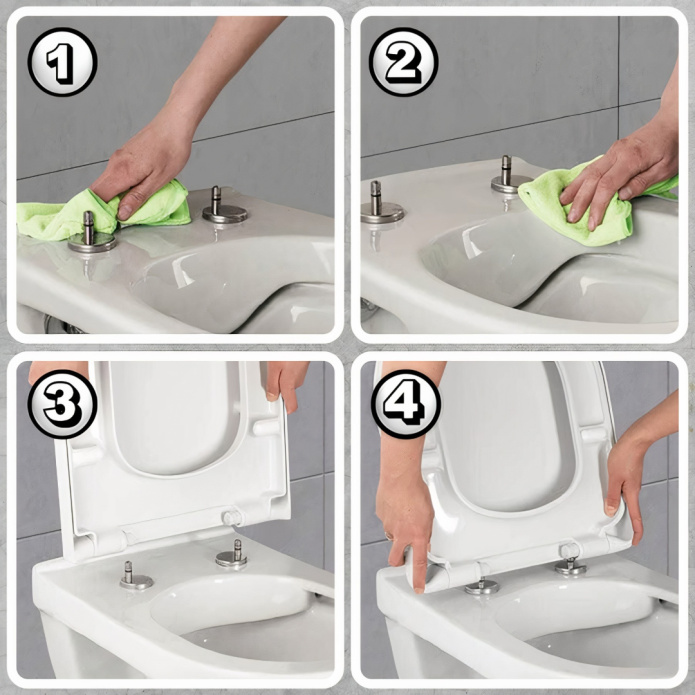 1
2
3
4